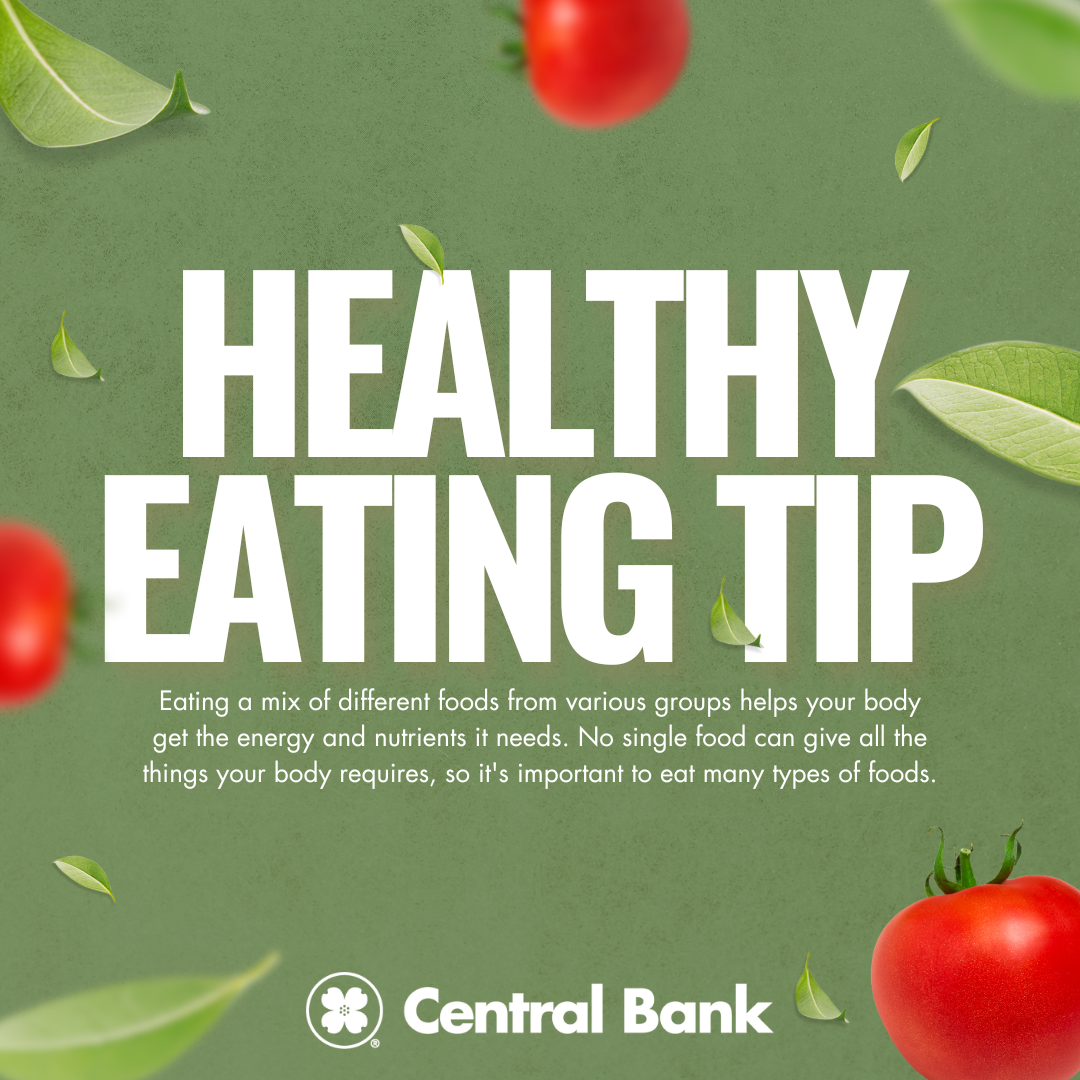 HEALTHY EATING TIP

Eating a mix of different foods from various groups helps your body get the energy and nutrients it needs. No single food can give all the things your body requires, so it's important to eat many types of foods.

Central Bank