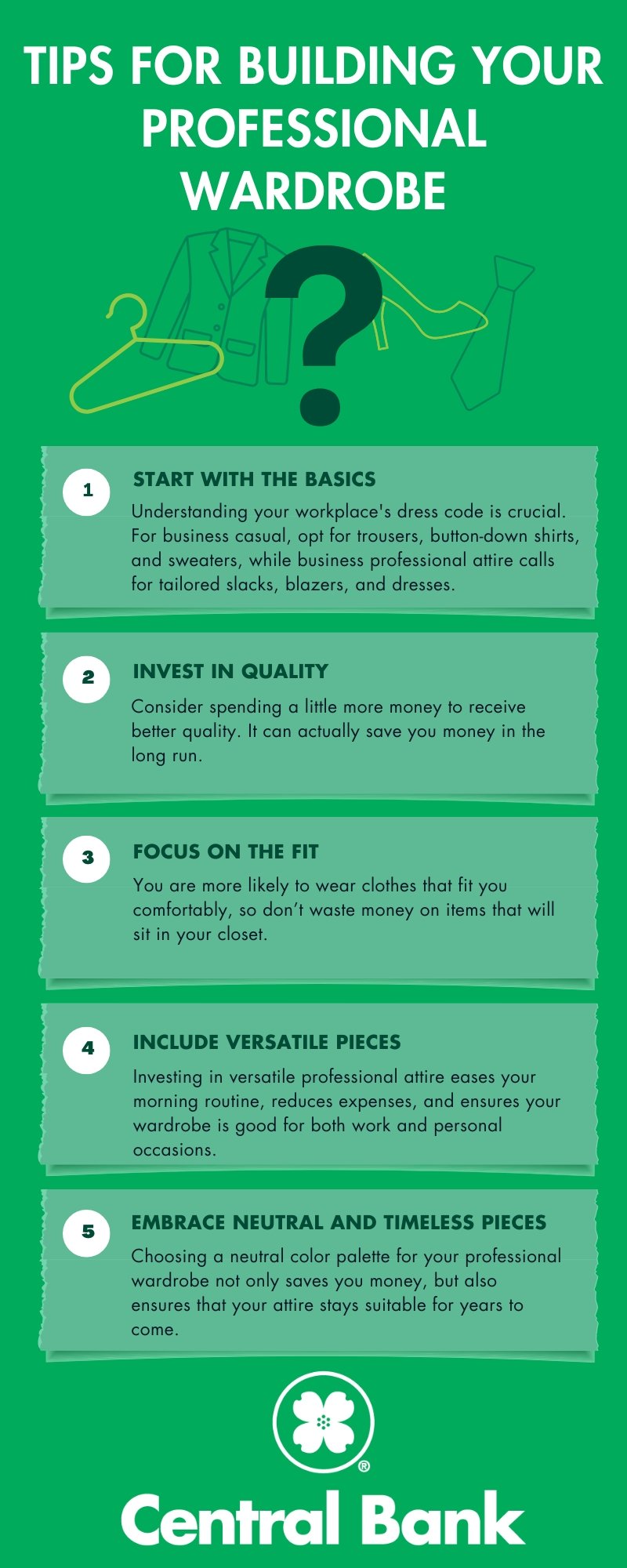 TIPS FOR BUILDING YOUR PROFESSIONAL WARDROBE

?

1

START WITH THE BASICS

Understanding your workplace's dress code is crucial. For business casual, opt for trousers, button-down shirts, and sweaters, while business professional attire calls for tailored slacks, blazers, and dresses.

2

INVEST IN QUALITY

Consider spending a little more money to receive better quality. It can actually save you money in the long run.

3

FOCUS ON THE FIT

You are more likely to wear clothes that fit you comfortably, so don't waste money on items that will sit in your closet.

4

INCLUDE VERSATILE PIECES

Investing in versatile professional attire eases your morning routine, reduces expenses, and ensures your wardrobe is good for both work and personal occasions.

5

EMBRACE NEUTRAL AND TIMELESS PIECES

Choosing a neutral color palette for your professional wardrobe not only saves you money, but also ensures that your attire stays suitable for years to come.

®

Central Bank