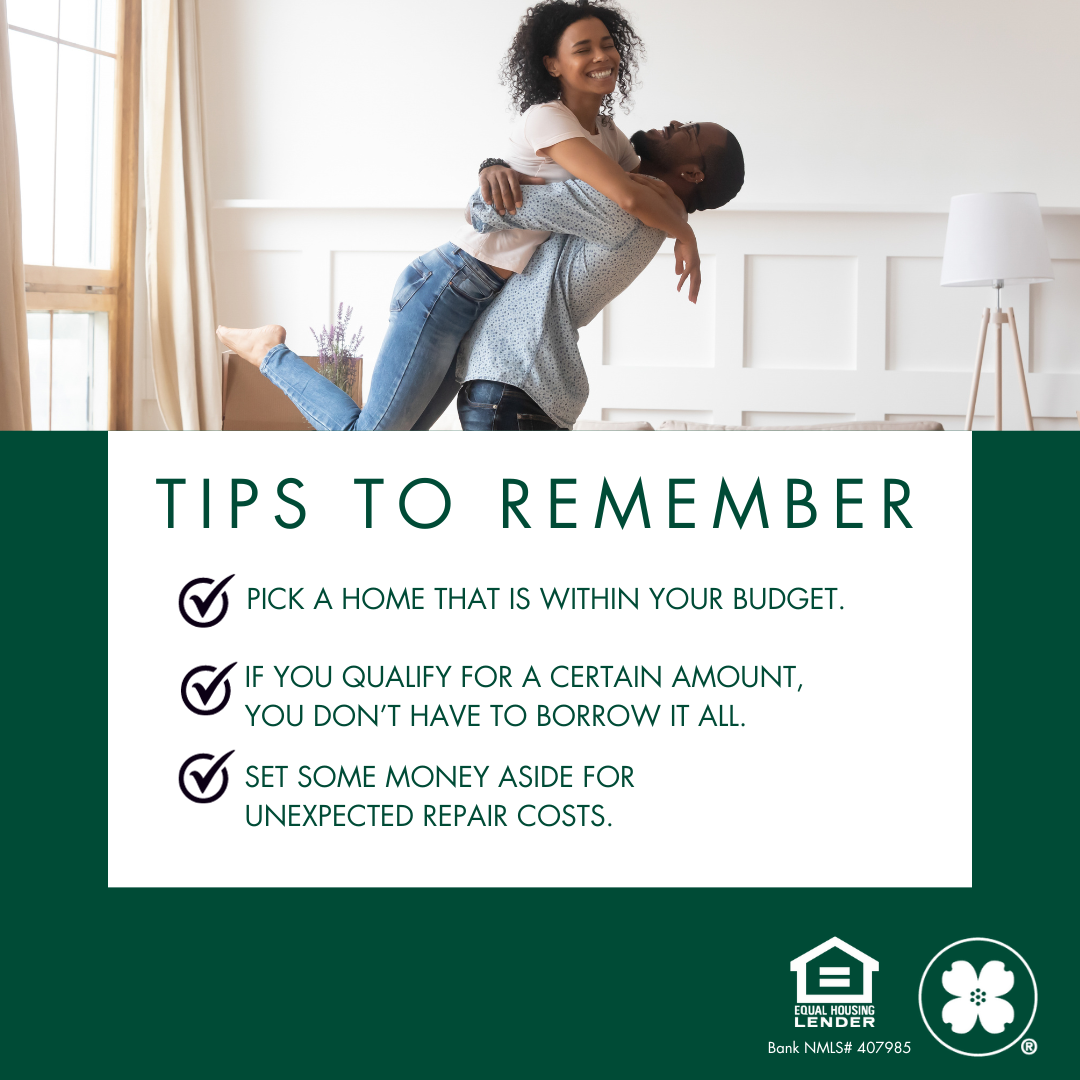 TIPS TO REMEMBER

PICK A HOME THAT IS WITHIN YOUR BUDGET.

IF YOU QUALIFY FOR A CERTAIN AMOUNT, YOU DON'T HAVE TO BORROW IT ALL.

SET SOME MONEY ASIDE FOR UNEXPECTED REPAIR COSTS.

EQUAL HOUSING LENDER

Bank NMLS# 407985

®