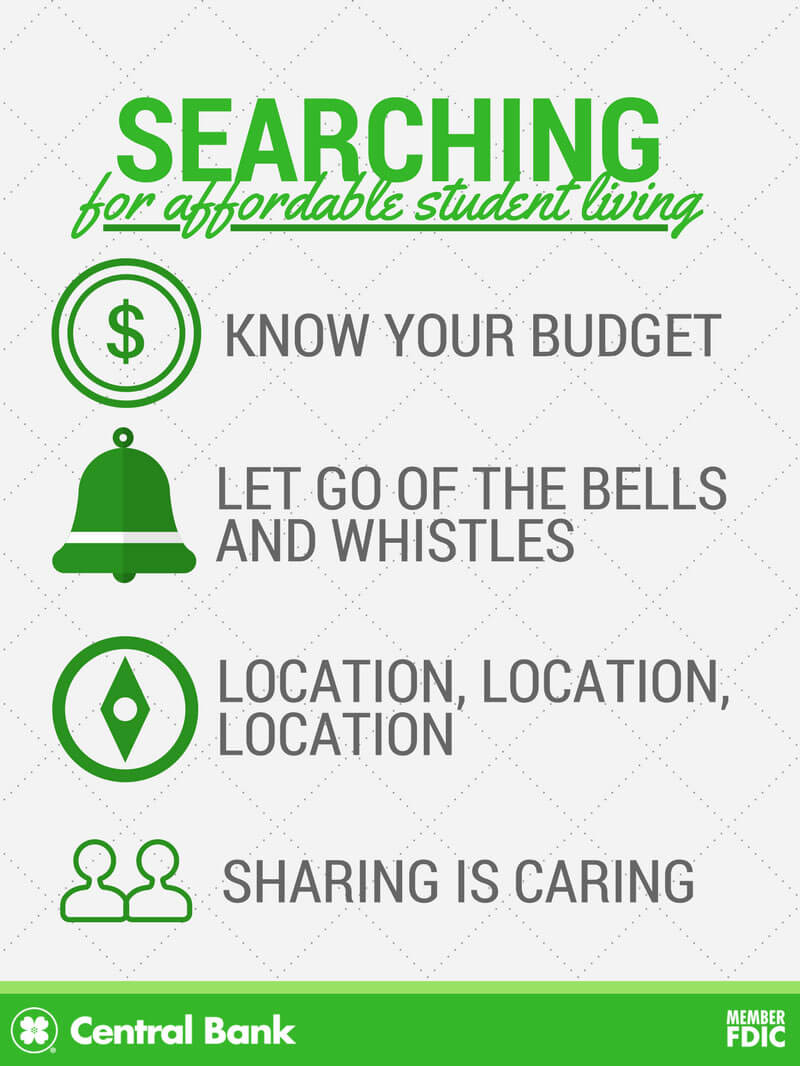 SEARCHING
for affordable student living

$

KNOW YOUR BUDGET

LET GO OF THE BELLS AND WHISTLES

LOCATION, LOCATION, LOCATION

SHARING IS CARING

Central Bank

MEMBER
FDIC