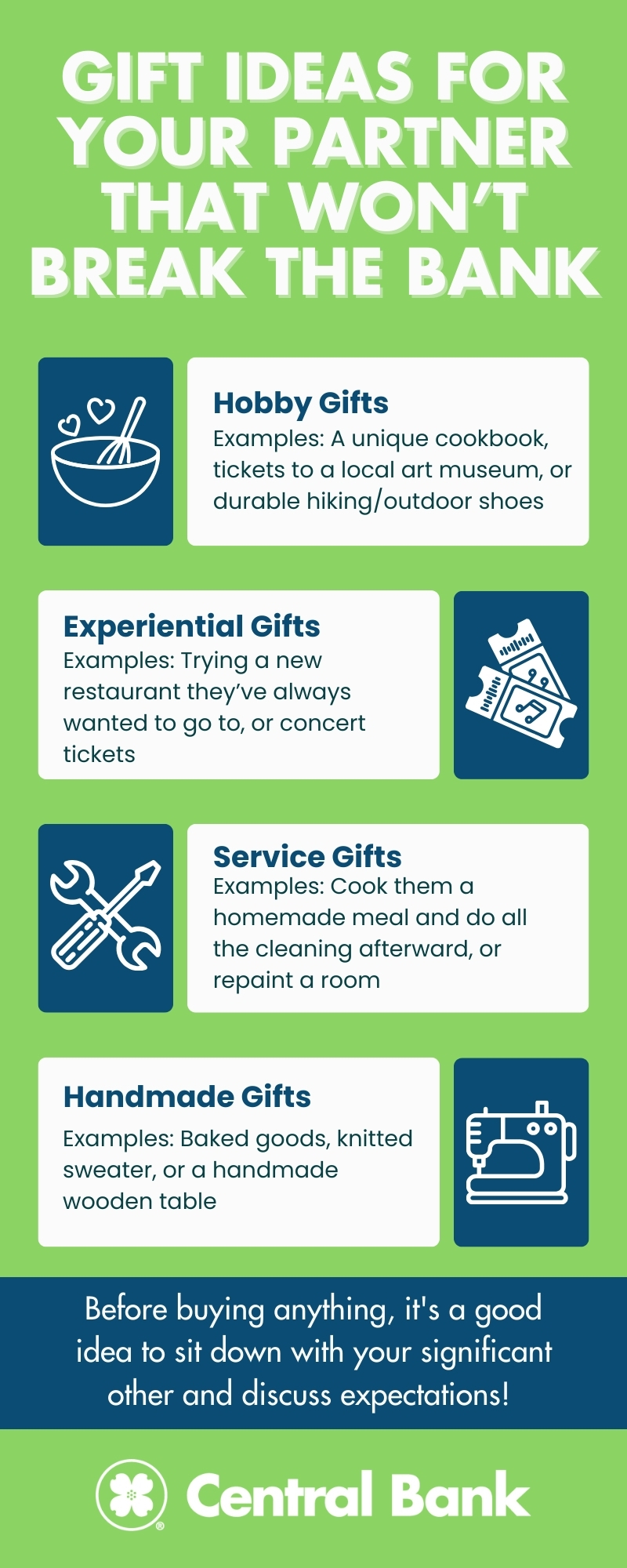 GIFT IDEAS FOR YOUR PARTNER THAT WON'T BREAK THE BANK

Hobby Gifts
Examples: A unique cookbook, tickets to a local art museum, or durable hiking/outdoor shoes

Experiential Gifts
Examples: Trying a new restaurant they've always wanted to go to, or concert tickets

Service Gifts
Examples: Cook them a homemade meal and do all the cleaning afterward, or repaint a room

Handmade Gifts
Examples: Baked goods, knitted sweater, or a handmade wooden table

Before buying anything, it's a good idea to sit down with your significant other and discuss expectations!

Central Bank