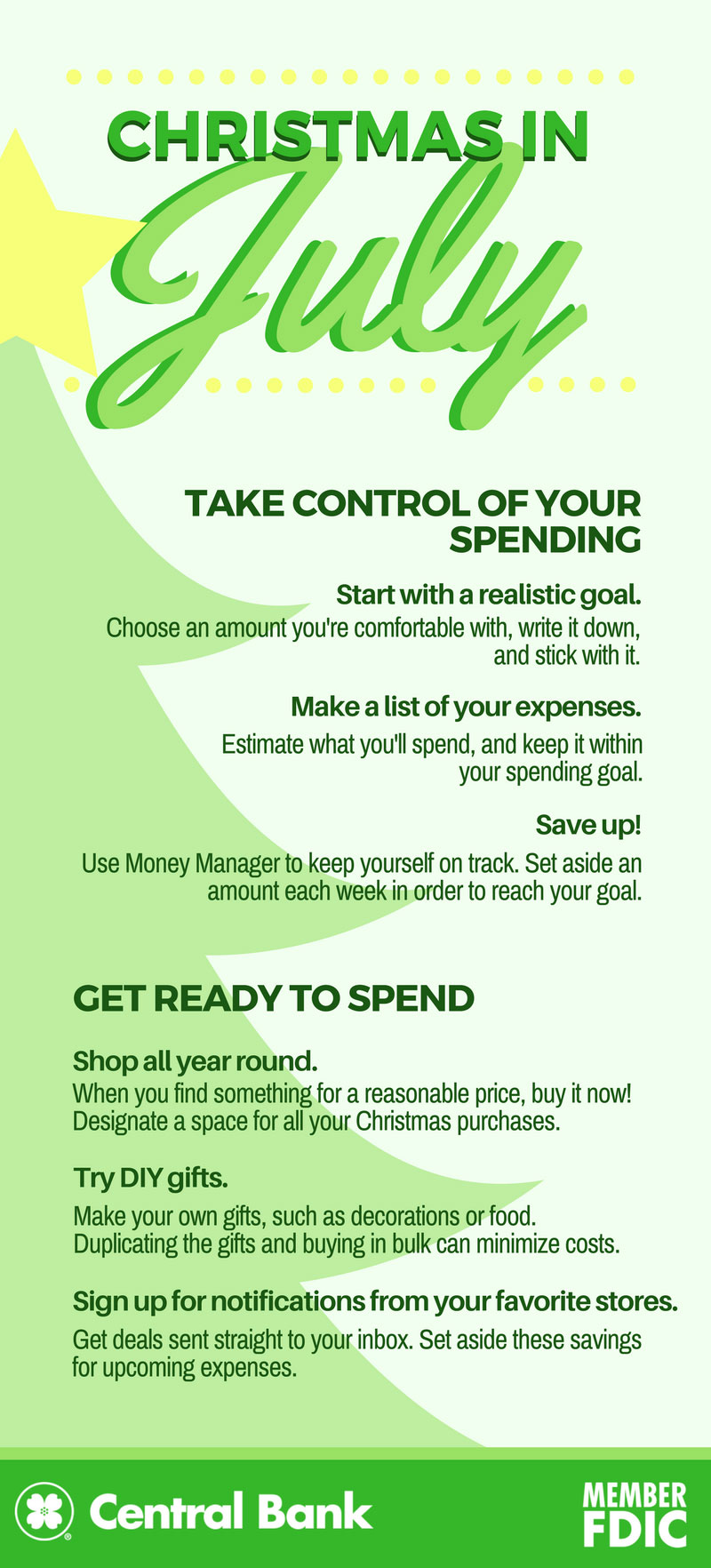 CHRISTMAS IN

July

TAKE CONTROL OF YOUR SPENDING

Start with a realistic goal.

Choose an amount you're comfortable with, write it down, and stick with it.

Make a list of your expenses.

Estimate what you'll spend, and keep it within your spending goal.

Save up!

Use Money Manager to keep yourself on track. Set aside an amount each week in order to reach your goal.

GET READY TO SPEND

Shop all year round.

When you find something for a reasonable price, buy it now! Designate a space for all your Christmas purchases.

Try DIY gifts.

Make your own gifts, such as decorations or food. Duplicating the gifts and buying in bulk can minimize costs.

Sign up for notifications from your favorite stores.

Get deals sent straight to your inbox. Set aside these savings for upcoming expenses.

Central Bank

MEMBER FDIC