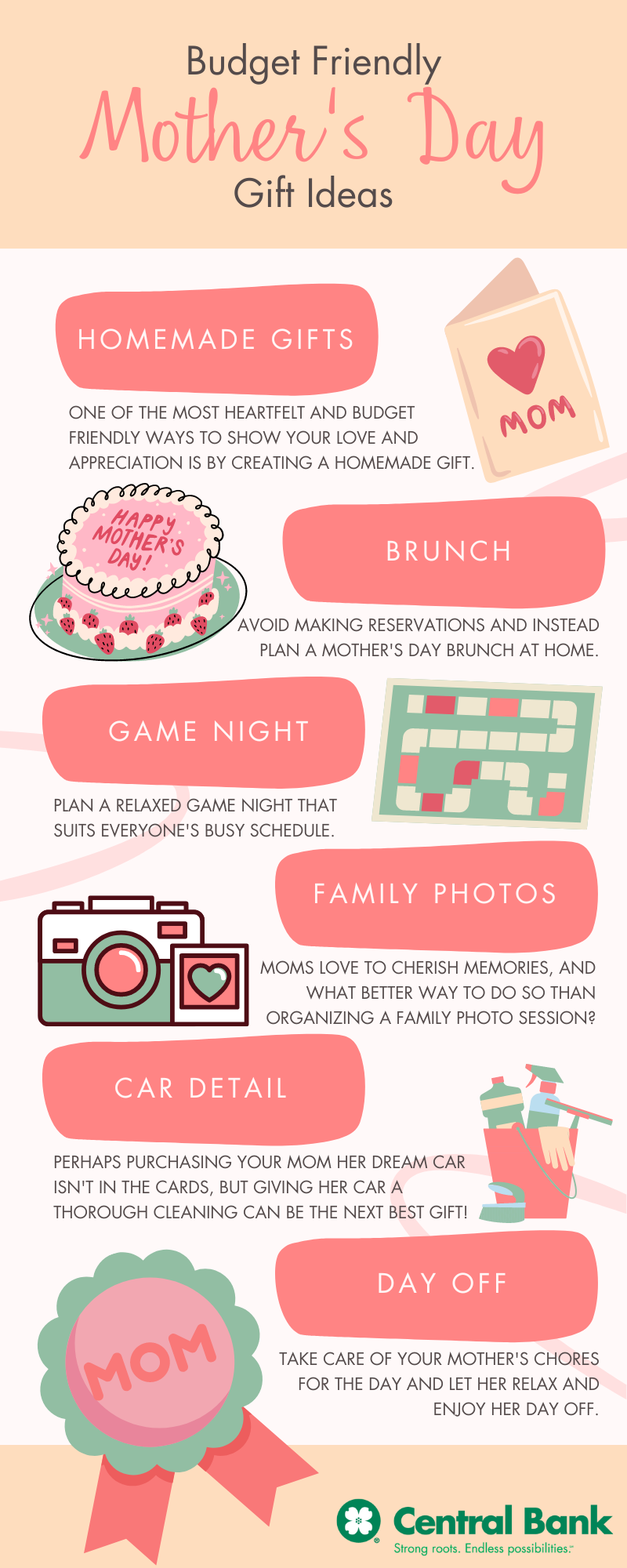 Budget Friendly
Mother's Day
Gift Ideas

HOMEMADE GIFTS

MOM

ONE OF THE MOST HEARTFELT AND BUDGET FRIENDLY WAYS TO SHOW YOUR LOVE AND APPRECIATION IS BY CREATING A HOMEMADE GIFT.

HAPPY MOTHER'S DAY!

BRUNCH

AVOID MAKING RESERVATIONS AND INSTEAD PLAN A MOTHER'S DAY BRUNCH AT HOME.

GAME NIGHT

PLAN A RELAXED GAME NIGHT THAT SUITS EVERYONE'S BUSY SCHEDULE.

FAMILY PHOTOS

MOMS LOVE TO CHERISH MEMORIES, AND WHAT BETTER WAY TO DO SO THAN ORGANIZING A FAMILY PHOTO SESSION?

CAR DETAIL

PERHAPS PURCHASING YOUR MOM HER DREAM CAR ISN'T IN THE CARDS, BUT GIVING HER CAR A THOROUGH CLEANING CAN BE THE NEXT BEST GIFT!

DAY OFF

MOM

TAKE CARE OF YOUR MOTHER'S CHORES FOR THE DAY AND LET HER RELAX AND ENJOY HER DAY OFF.

Central Bank
Strong roots. Endless possibilities.