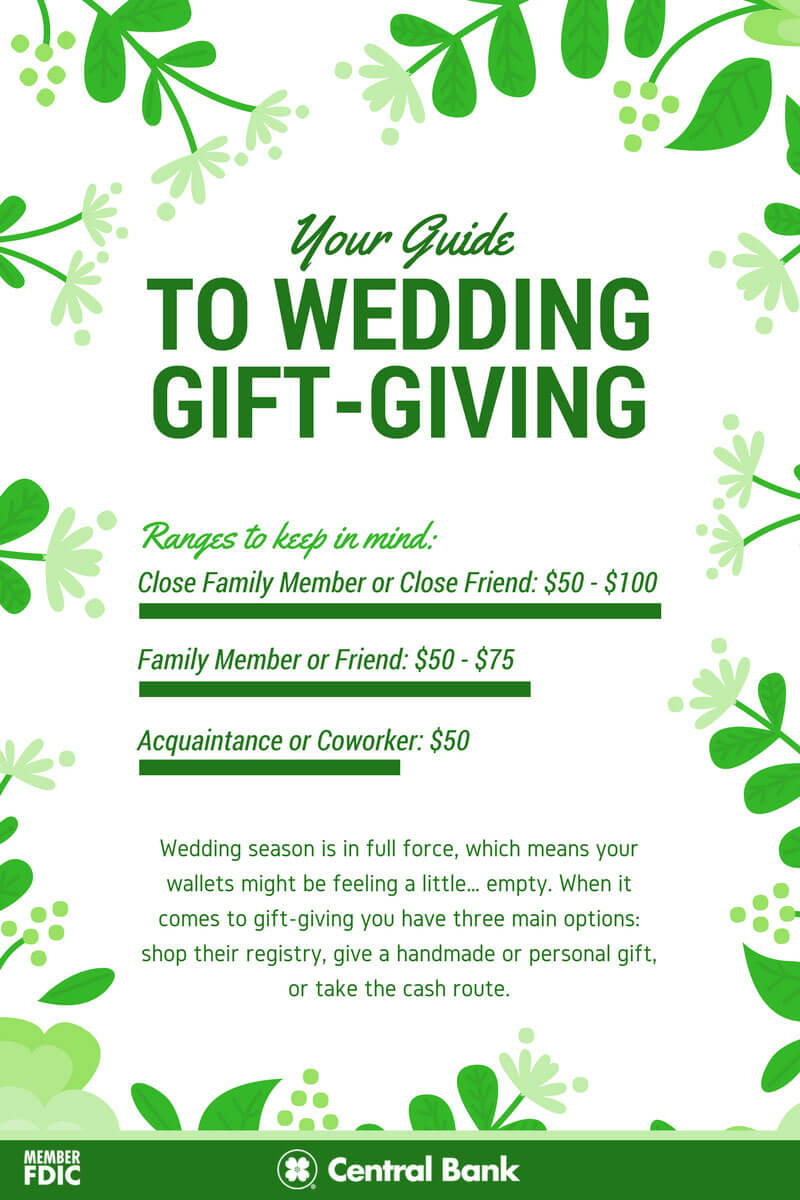 Your Guide
TO WEDDING GIFT-GIVING

Ranges to keep in mind:

Close Family Member or Close Friend: \$50 - \$100

Family Member or Friend: \$50 - \$75

Acquaintance or Coworker: \$50

Wedding season is in full force, which means your wallets might be feeling a little... empty. When it comes to gift-giving you have three main options: shop their registry, give a handmade or personal gift, or take the cash route.

MEMBER FDIC

Central Bank